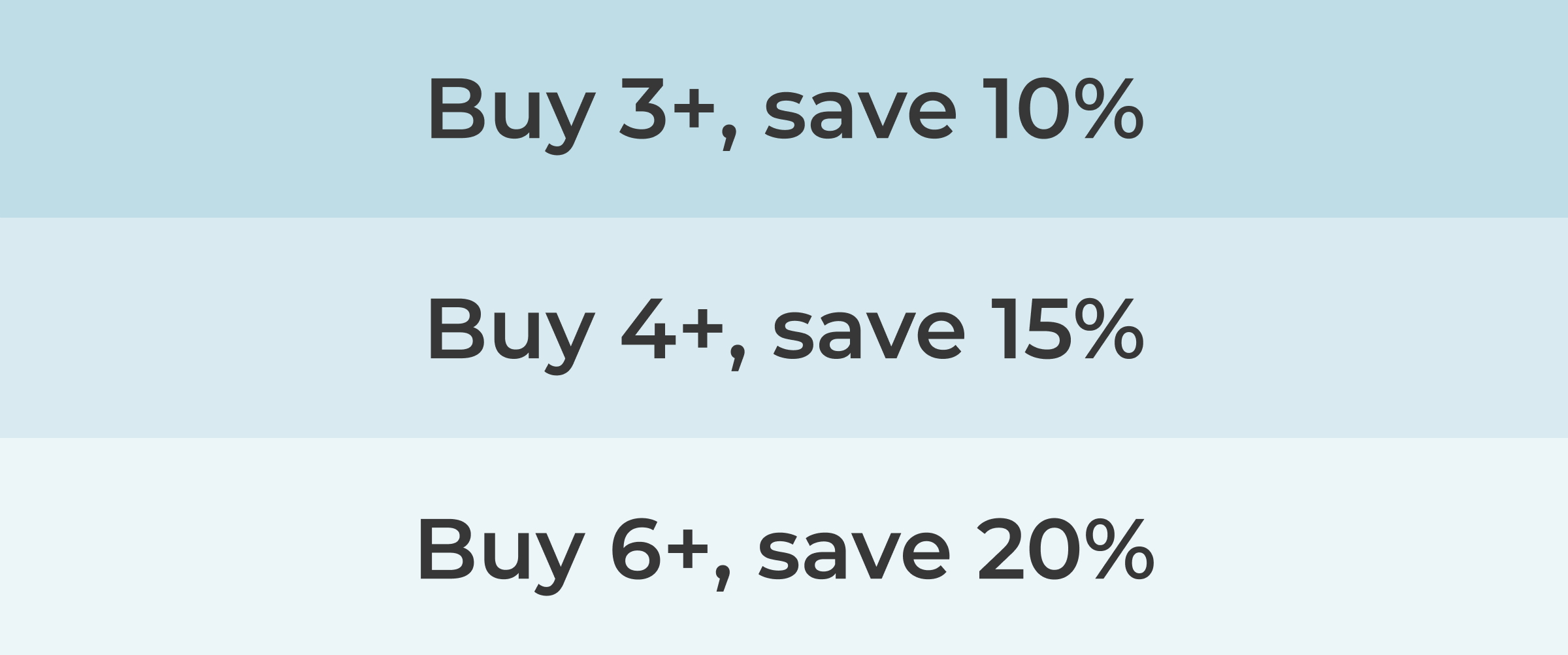 Buy 3+, save 10%

Buy 4+, save 15%

Buy 6+, save 20%